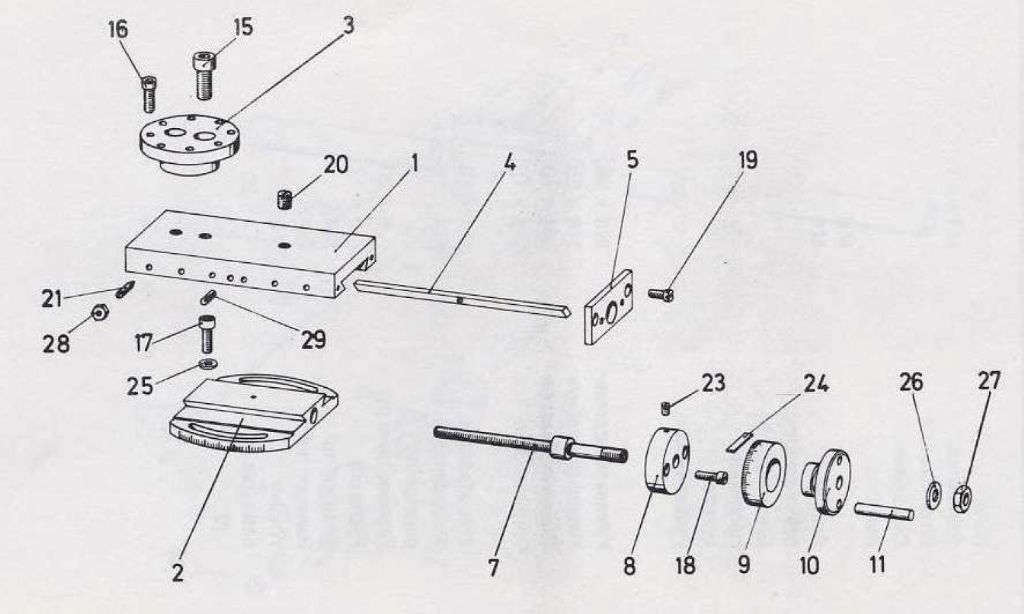 16
15
3
20
1
4
5
19
21
28
17
29
25
23
24
26
27
2
7
8
18
9
10
11