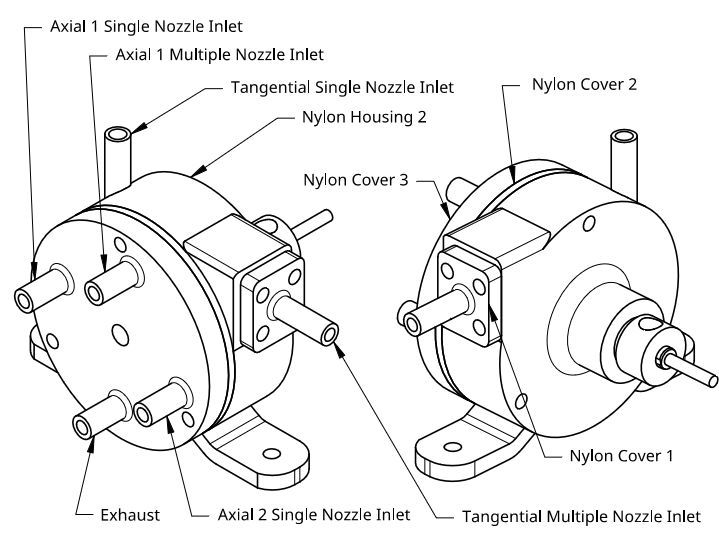 Axial 1 Single Nozzle Inlet
Axial 1 Multiple Nozzle Inlet
Tangential Single Nozzle Inlet
Nylon Housing 2
Nylon Cover 2
Nylon Cover 3
Nylon Cover 1
Exhaust
Axial 2 Single Nozzle Inlet
Tangential Multiple Nozzle Inlet