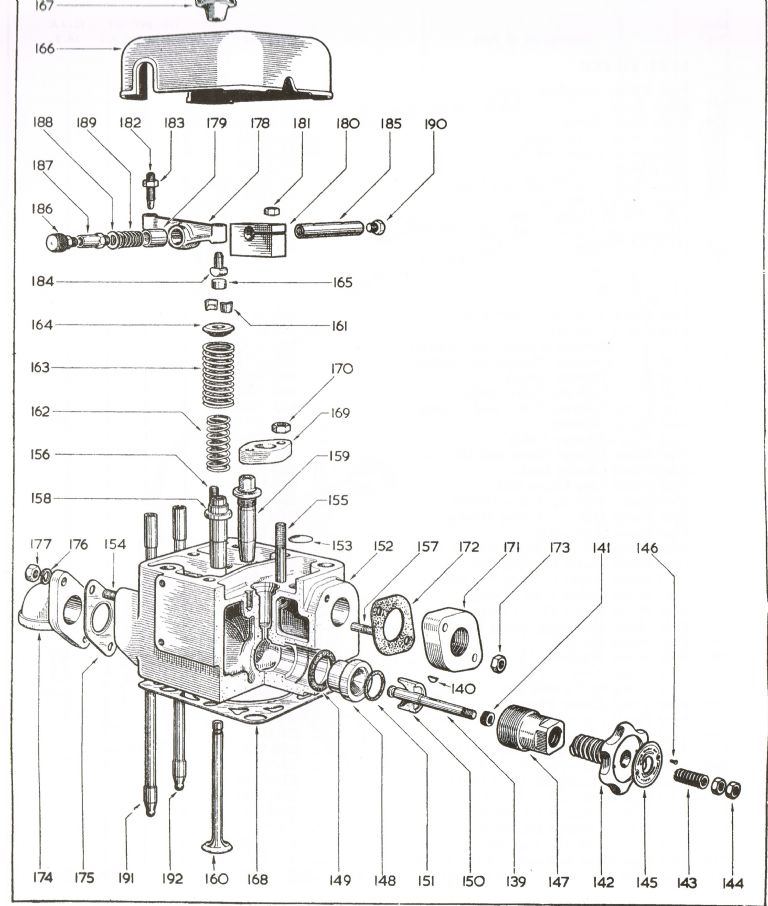 167
166
188 189 182 183 179 178 181 180 185 190
187
186
184
165
164
161
163
170
162
169
156
159
158
155
177 176 154
153
152 157 172 171 173 141 146
140
174 175 191 192 160 168 149 148 151 150 139 147 142 145 143 144